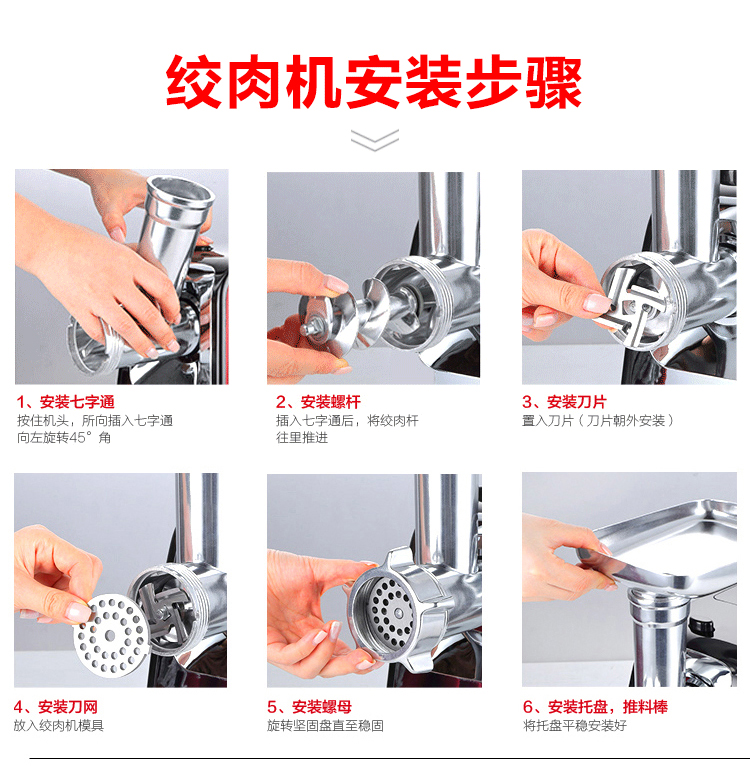 绞肉机安装步骤

1、安装七字通
按住机头，所向插入七字通向左旋转45°角

2、安装螺杆
插入七字通后，将绞肉杆往里推进

3、安装刀片
置入刀片（刀片朝外安装）

4、安装刀网
放入绞肉机模具

5、安装螺母
旋转坚固盘直至稳固

6、安装托盘，推料棒
将托盘平稳安装好