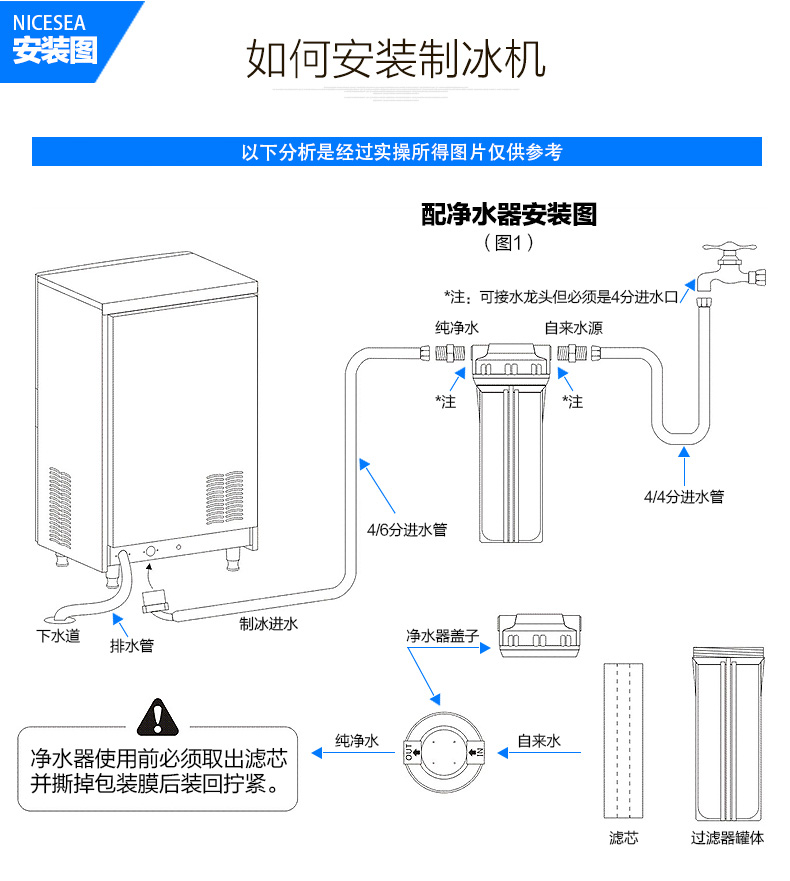 NICESEA
安装图

如何安装制冰机

以下分析是经过实操所得图片仅供参考

配净水器安装图
（图1）

*注：可接水龙头但必须是4分进水口

纯净水
自来水源

*注
*注

4/4分进水管

4/6分进水管

下水道
排水管
制冰进水

净水器盖子

纯净水
OUT
IN
自来水

净水器使用前必须取出滤芯并撕掉包装膜后装回拧紧。

滤芯
过滤器罐体