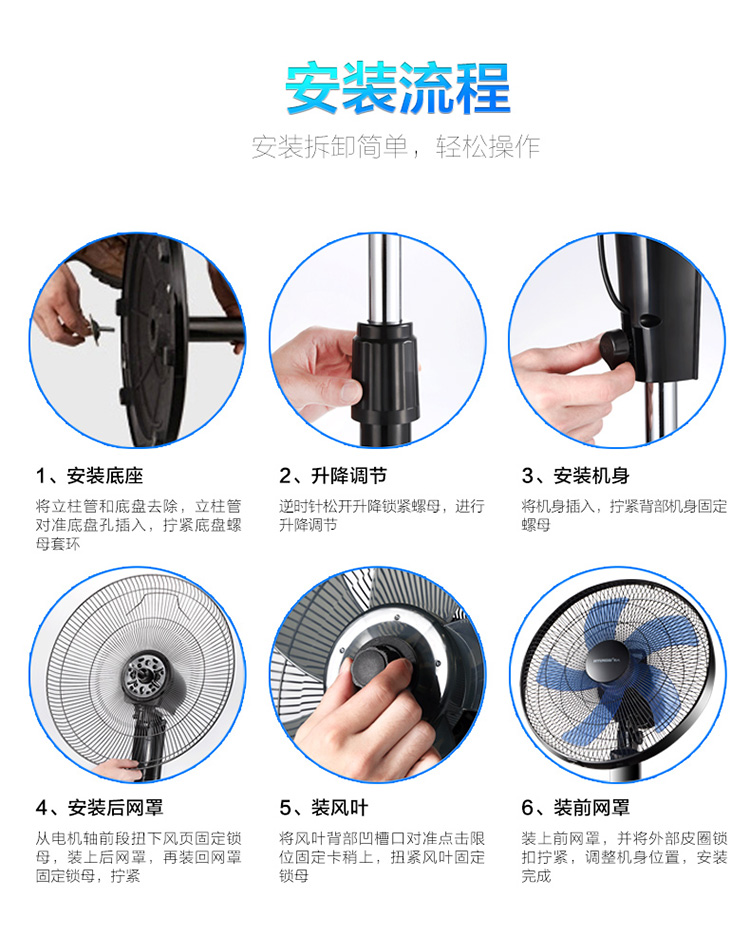 安装流程

安装拆卸简单，轻松操作

1、安装底座

将立柱管和底盘去除，立柱管对准底盘孔插入，拧紧底盘螺母套环

2、升降调节

逆时针松开升降锁紧螺母，进行升降调节

3、安装机身

将机身插入，拧紧背部机身固定螺母

4、安装后网罩

从电机轴前段扭下风页固定锁母，装上后网罩，再装回网罩固定锁母，拧紧

5、装风叶

将风叶背部凹槽口对准点击限位固定卡稍上，扭紧风叶固定锁母

6、装前网罩

装上前网罩，并将外部皮圈锁扣拧紧，调整机身位置，安装完成