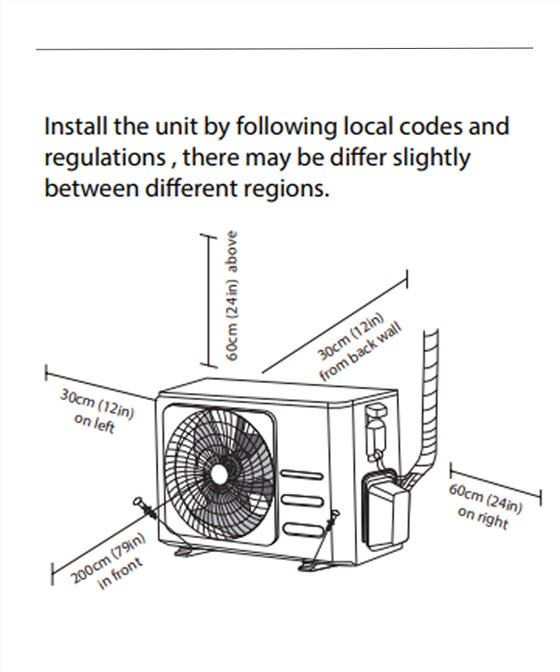 Install the unit by following local codes and regulations , there may be differ slightly between different regions.

60cm (24in) above

30cm (12in) from back wall

30cm (12in) on left

60cm (24in) on right

200cm (79in) in front