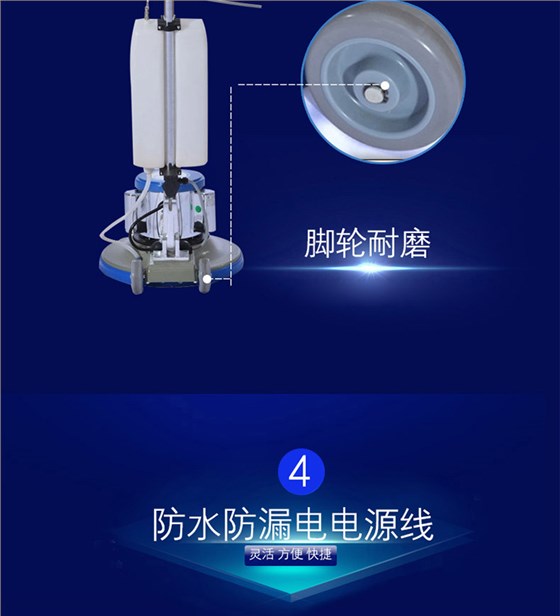 脚轮耐磨

4

防水防漏电电源线

灵活 方便 快捷