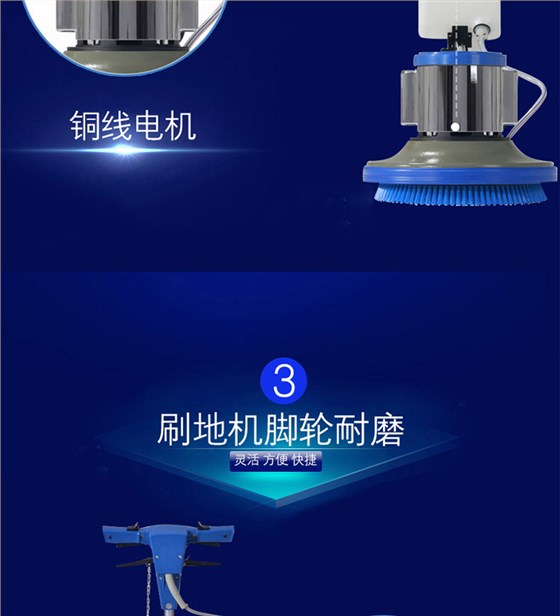 铜线电机

3

刷地机脚轮耐磨

灵活 方便 快捷