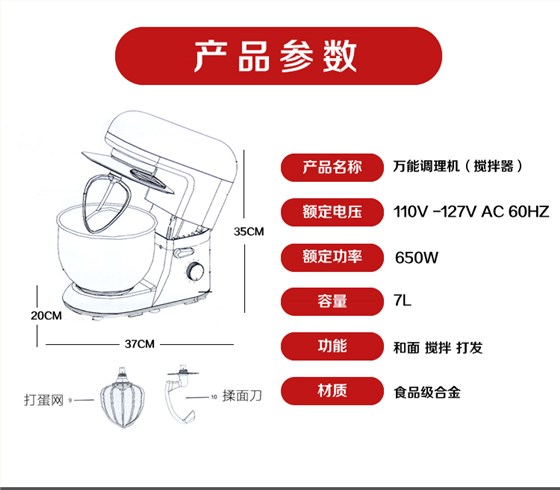 产品参数

35CM

20CM

37CM

打蛋网 9

10 揉面刀

| 产品名称 | 万能调理机（搅拌器） |
|---|---|
| 额定电压 | 110V -127V AC 60HZ |
| 额定功率 | 650W |
| 容量 | 7L |
| 功能 | 和面 搅拌 打发 |
| 材质 | 食品级合金 |